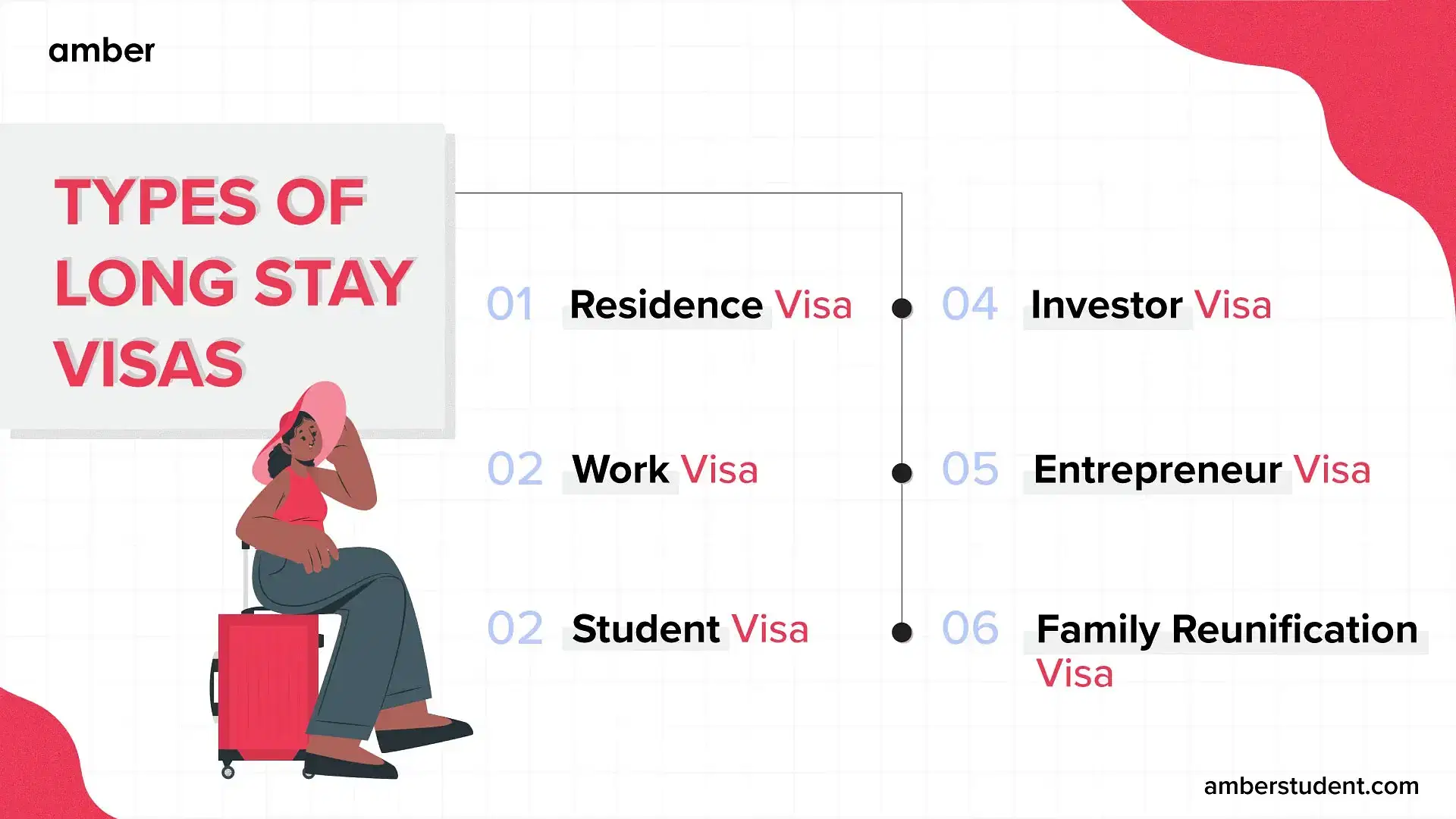 amber

TYPES OF LONG STAY VISAS

01 Residence Visa

02 Work Visa

02 Student Visa

04 Investor Visa

05 Entrepreneur Visa

06 Family Reunification Visa

amberstudent.com